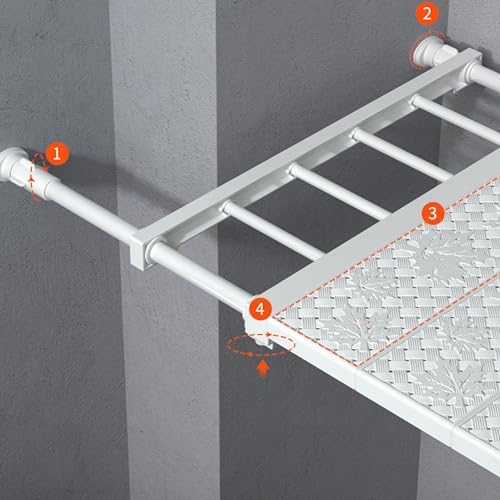 2
1
3
4